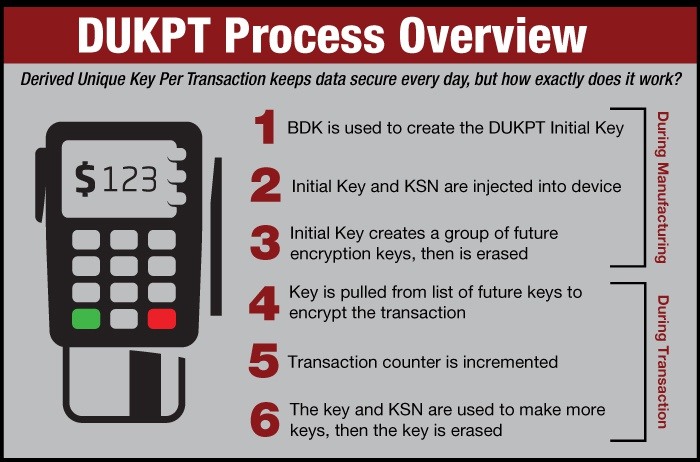 DUKPT Process Overview

Derived Unique Key Per Transaction keeps data secure every day, but how exactly does it work?

$123

1 BDK is used to create the DUKPT Initial Key

2 Initial Key and KSN are injected into device

3 Initial Key creates a group of future encryption keys, then is erased

During Manufacturing

4 Key is pulled from list of future keys to encrypt the transaction

5 Transaction counter is incremented

6 The key and KSN are used to make more keys, then the key is erased

During Transaction